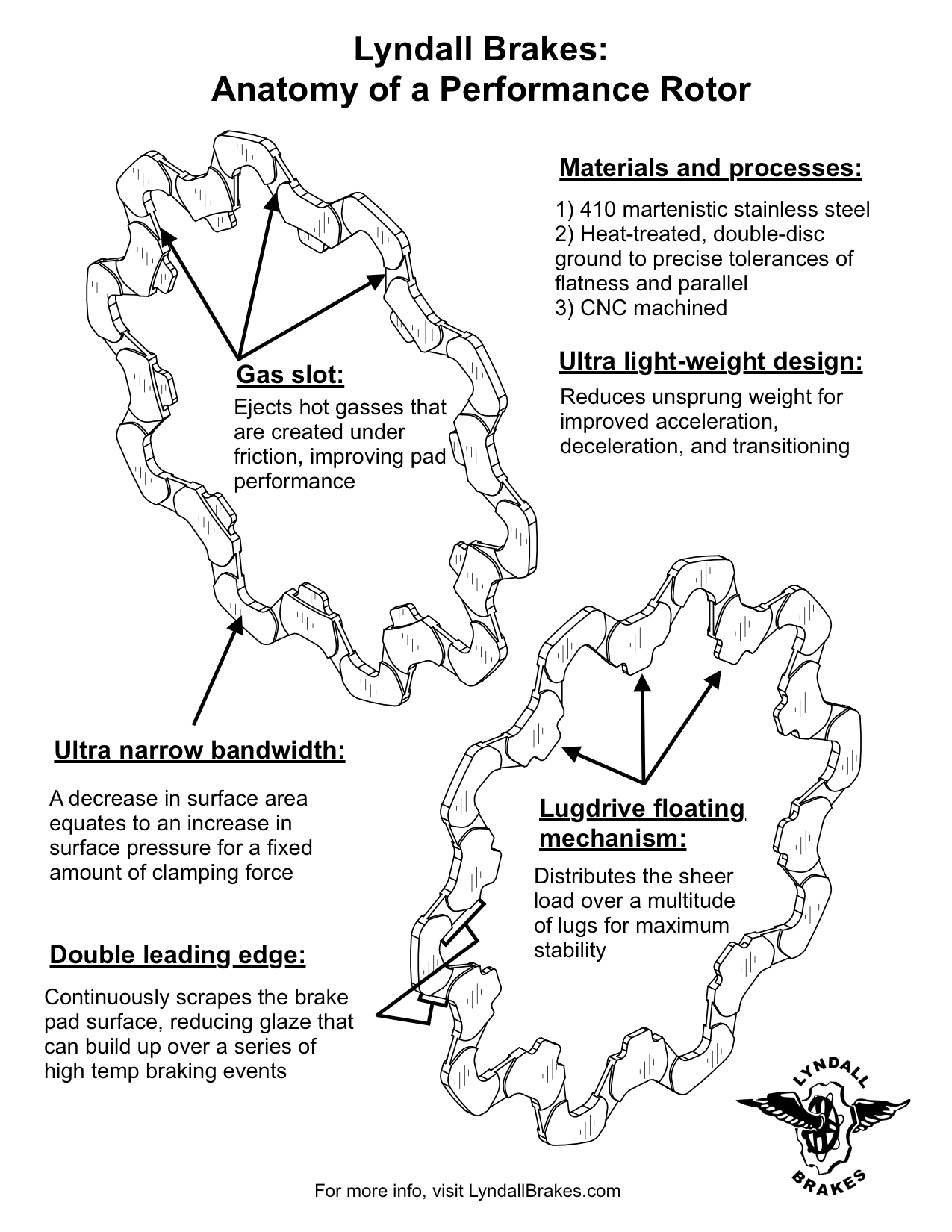 Lyndall Brakes:
Anatomy of a Performance Rotor

Materials and processes:

1) 410 martenistic stainless steel
2) Heat-treated, double-disc ground to precise tolerances of flatness and parallel
3) CNC machined

Ultra light-weight design:

Reduces unsprung weight for improved acceleration, deceleration, and transitioning

Gas slot:

Ejects hot gasses that are created under friction, improving pad performance

Ultra narrow bandwidth:

A decrease in surface area equates to an increase in surface pressure for a fixed amount of clamping force

Lugdrive floating mechanism:

Distributes the sheer load over a multitude of lugs for maximum stability

Double leading edge:

Continuously scrapes the brake pad surface, reducing glaze that can build up over a series of high temp braking events

LYNDALL BRAKES

For more info, visit LyndallBrakes.com